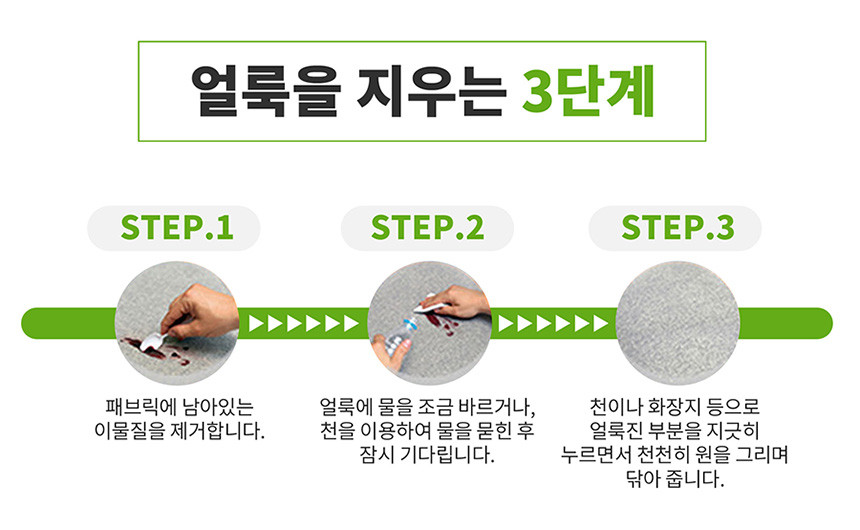 얼룩을 지우는 3단계

STEP.1

패브릭에 남아있는 이물질을 제거합니다.

STEP.2

얼룩에 물을 조금 바르거나, 천을 이용하여 물을 묻힌 후 잠시 기다립니다.

STEP.3

천이나 화장지 등으로 얼룩진 부분을 지긋히 누르면서 천천히 원을 그리며 닦아 줍니다.