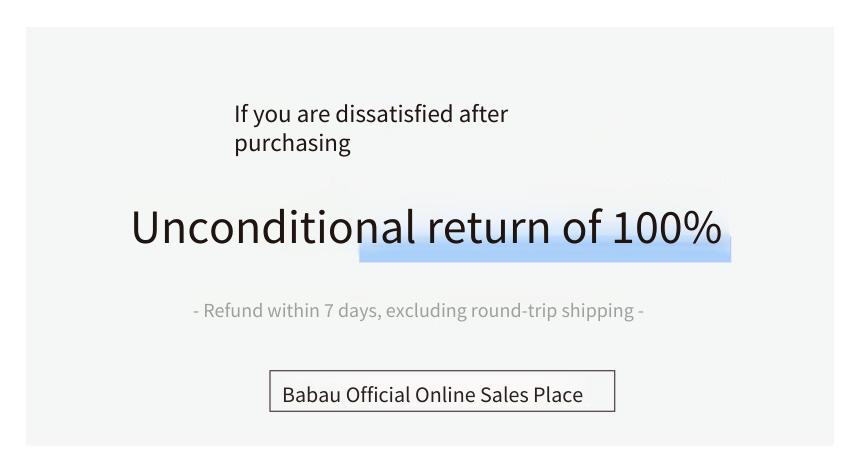 If you are dissatisfied after purchasing

Unconditional return of 100%

- Refund within 7 days, excluding round-trip shipping -

Babau Official Online Sales Place