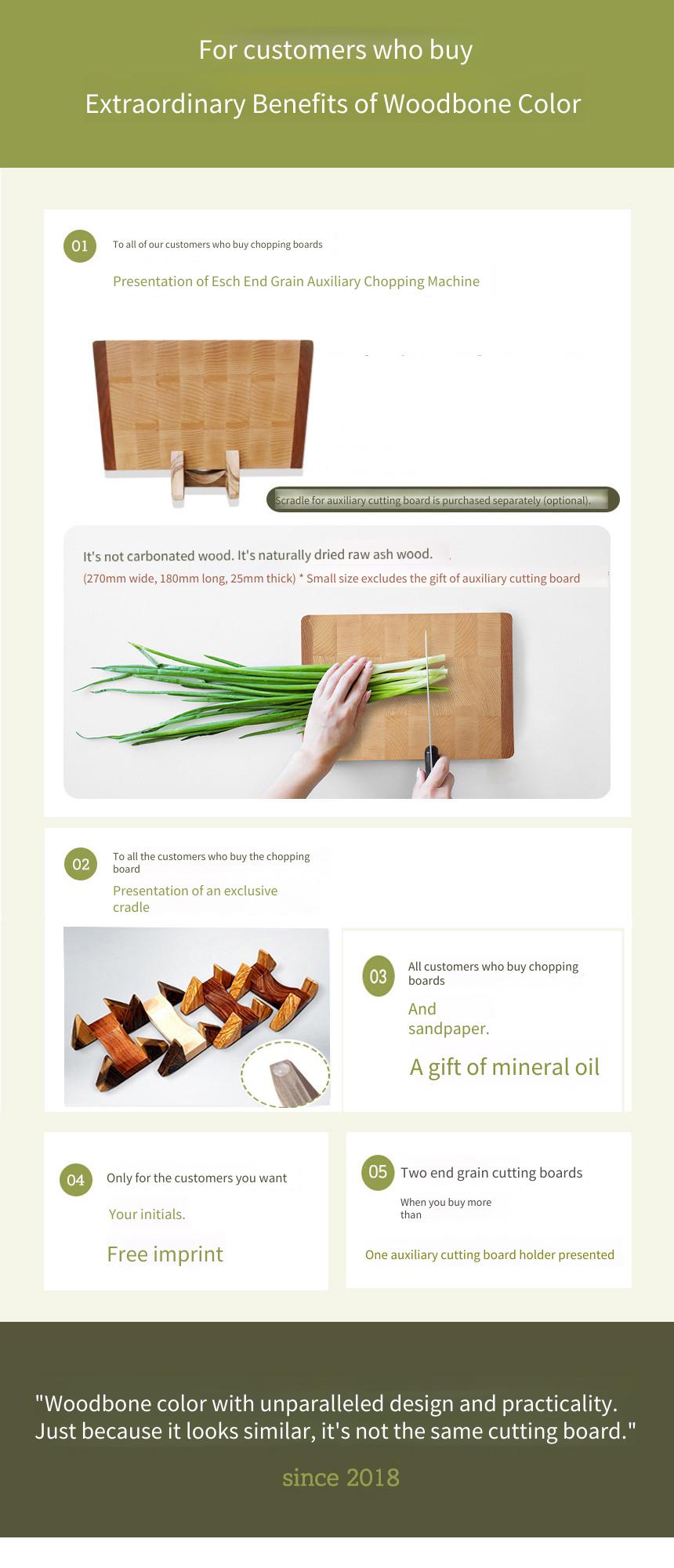 For customers who buy

Extraordinary Benefits of Woodbone Color

01

To all of our customers who buy chopping boards

Presentation of Esch End Grain Auxiliary Chopping Machine

Scradle for auxiliary cutting board is purchased separately (optional).

It's not carbonated wood. It's naturally dried raw ash wood.

(270mm wide, 180mm long, 25mm thick) * Small size excludes the gift of auxiliary cutting board

02

To all the customers who buy the chopping board

Presentation of an exclusive cradle

03

All customers who buy chopping boards

And sandpaper.

A gift of mineral oil

04

Only for the customers you want

Your initials.

Free imprint

05

Two end grain cutting boards

When you buy more than

One auxiliary cutting board holder presented

"Woodbone color with unparalleled design and practicality. Just because it looks similar, it's not the same cutting board."

since 2018