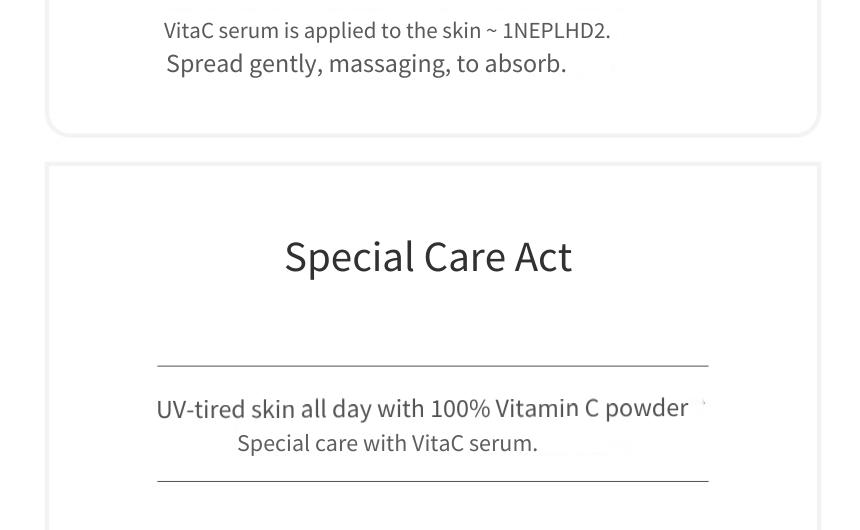 VitaC serum is applied to the skin ~ 1NEPLHD2.
Spread gently, massaging, to absorb.

Special Care Act

UV-tired skin all day with 100% Vitamin C powder
Special care with VitaC serum.