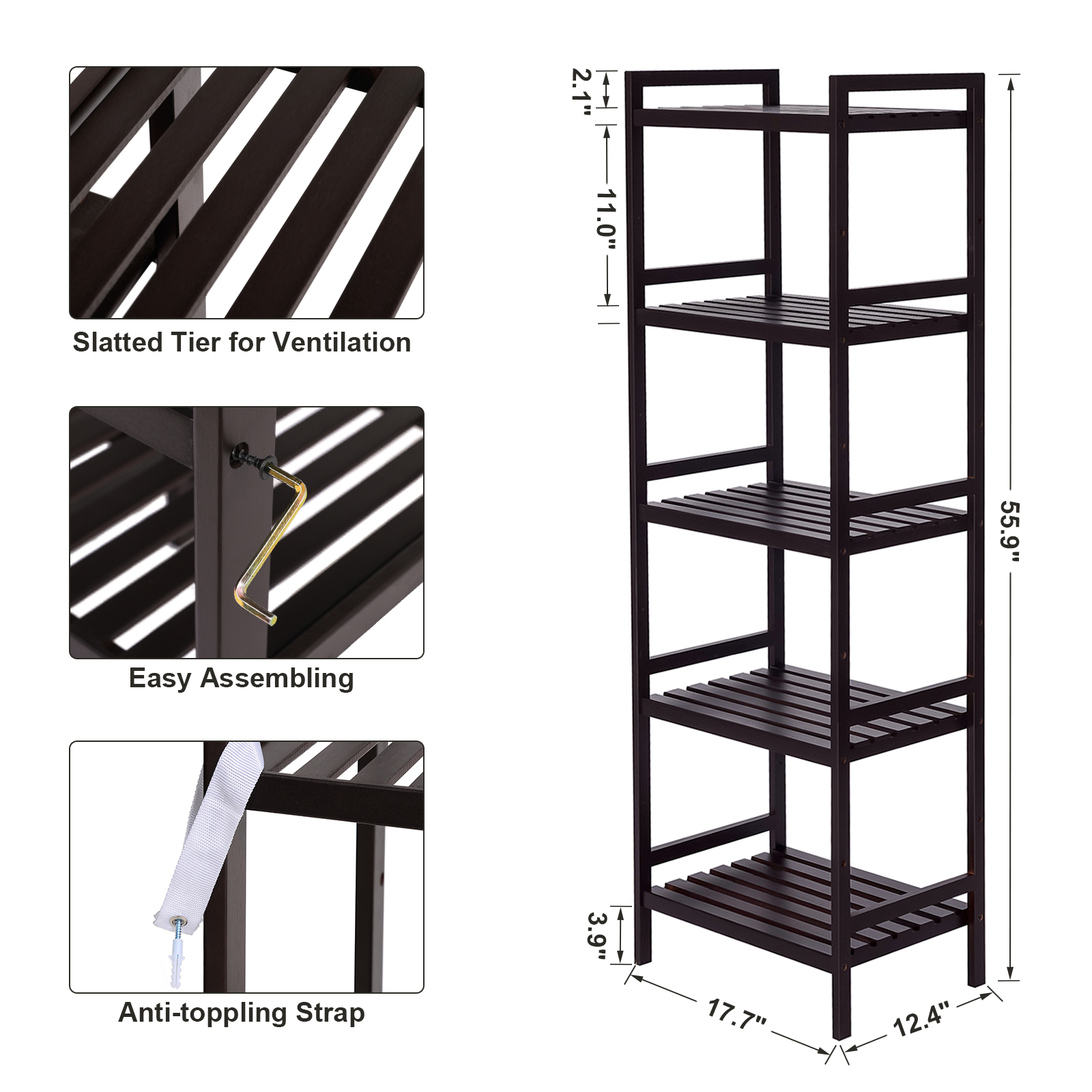 Slatted Tier for Ventilation

Easy Assembling

Anti-toppling Strap

2.1"

11.0"

55.9"

3.9"

17.7"

12.4"