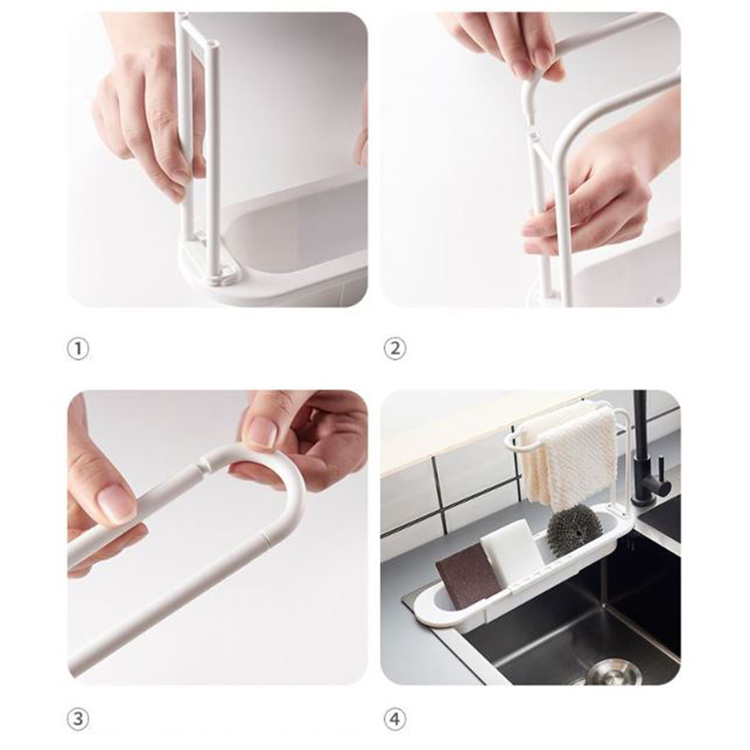 ①

②

③

④